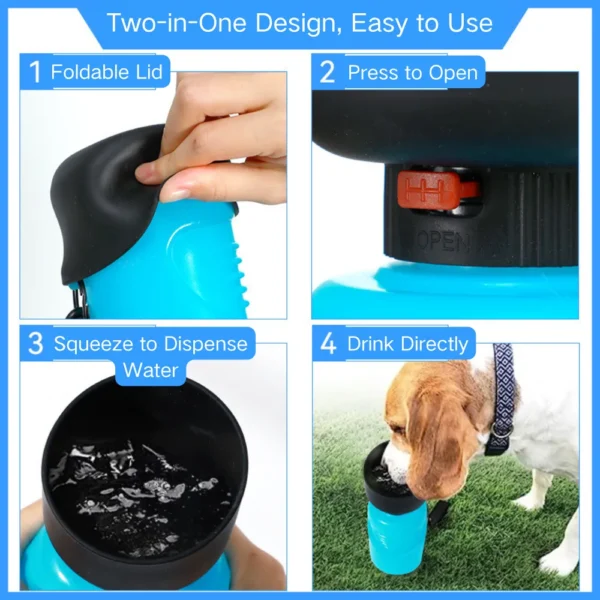 Two-in-One Design, Easy to Use

1 Foldable Lid

2 Press to Open

OPEN

3 Squeeze to Dispense Water

4 Drink Directly